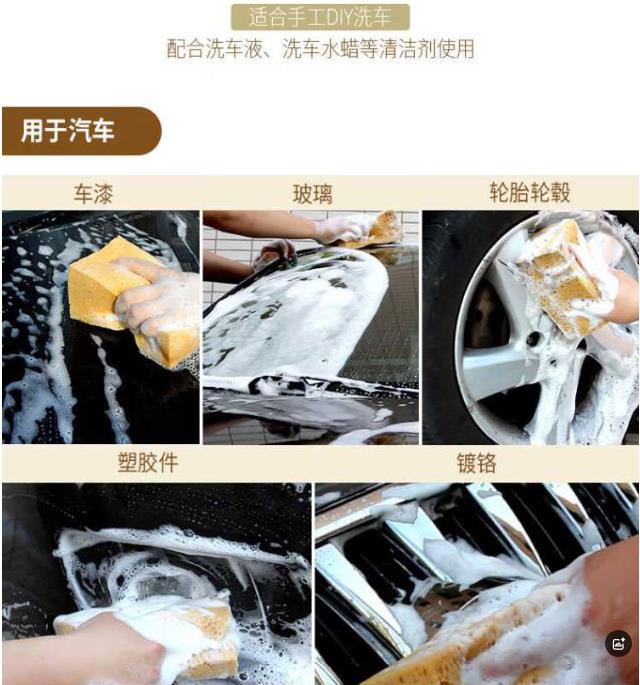 适合手工DIY洗车
配合洗车液、洗车水蜡等清洁剂使用

用于汽车

车漆

玻璃

轮胎轮毂

塑胶件

镀铬