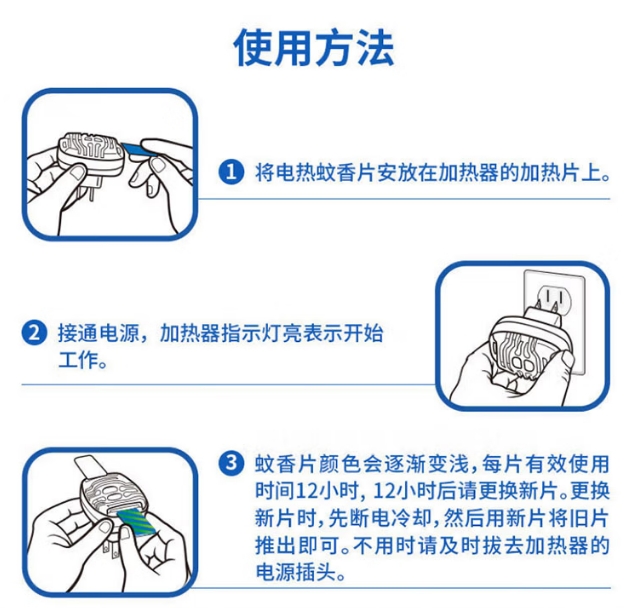 使用方法

1 将电热蚊香片安放在加热器的加热片上。

2 接通电源，加热器指示灯亮表示开始工作。

3 蚊香片颜色会逐渐变浅，每片有效使用时间12小时，12小时后请更换新片。更换新片时，先断电冷却，然后用新片将旧片推出即可。不用时请及时拔去加热器的电源插头。