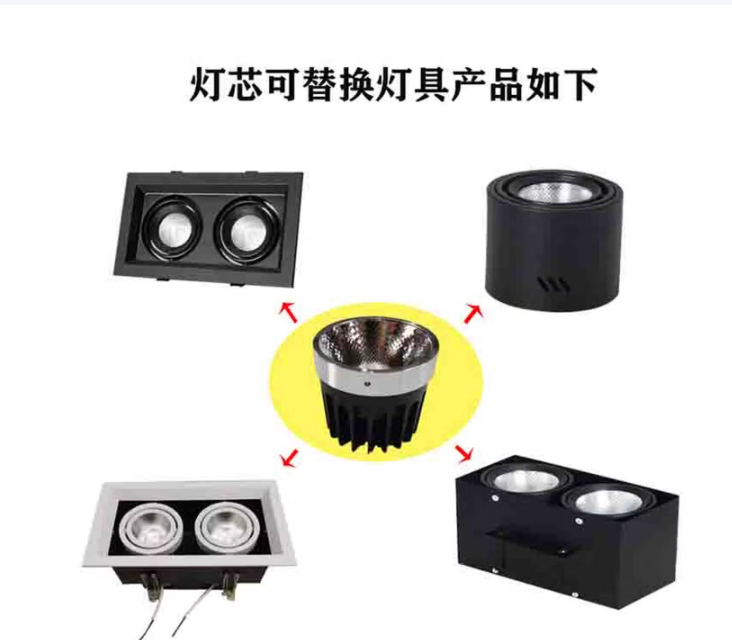 灯芯可替换灯具产品如下