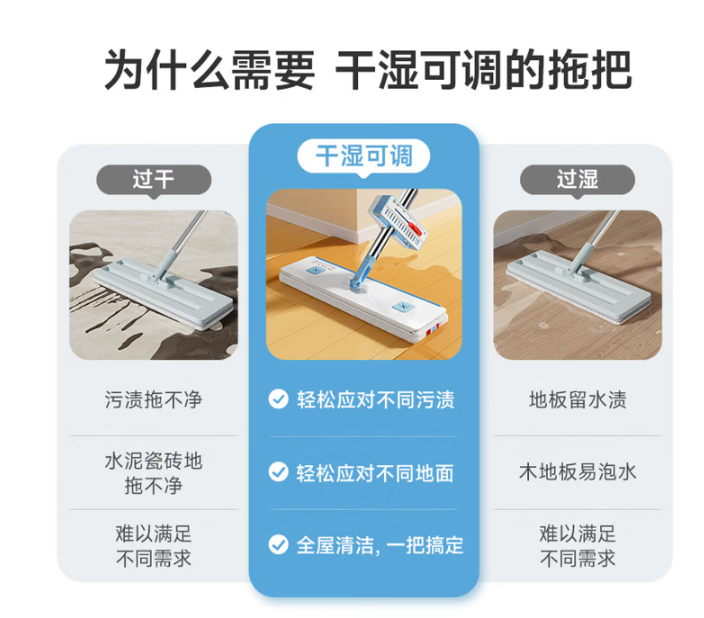 为什么需要 干湿可调的拖把

过干

污渍拖不净

水泥瓷砖地拖不净

难以满足不同需求

干湿可调

轻松应对不同污渍

轻松应对不同地面

全屋清洁, 一把搞定

过湿

地板留水渍

木地板易泡水

难以满足不同需求