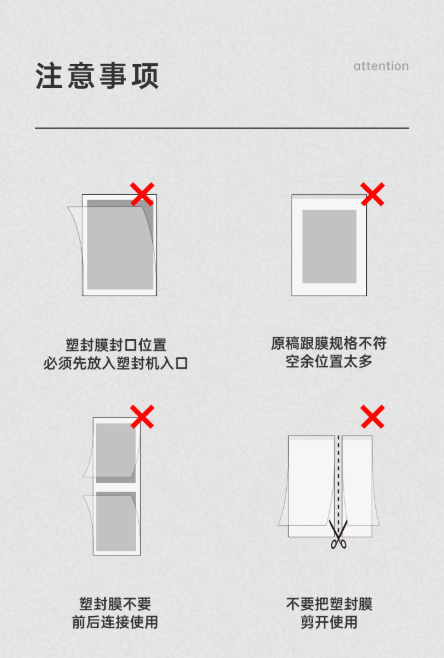 注意事项

attention

塑封膜封口位置
必须先放入塑封机入口

原稿跟膜规格不符
空余位置太多

塑封膜不要
前后连接使用

不要把塑封膜
剪开使用