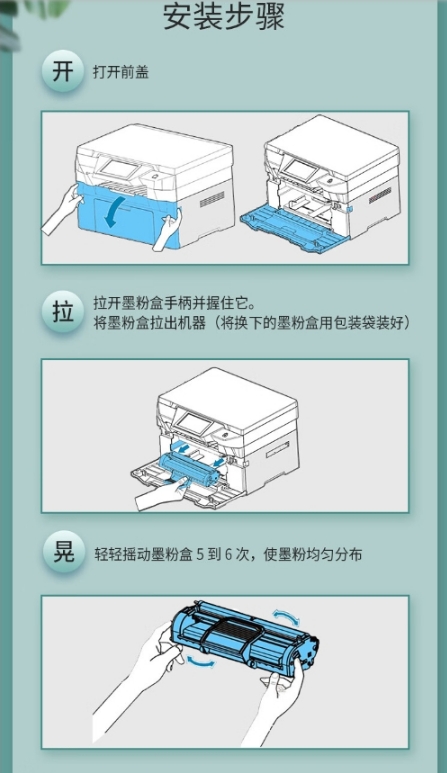 安装步骤

开 打开前盖

拉 拉开墨粉盒手柄并握住它。
将墨粉盒拉出机器（将换下的墨粉盒用包装袋装好）

晃 轻轻摇动墨粉盒 5 到 6 次，使墨粉均匀分布