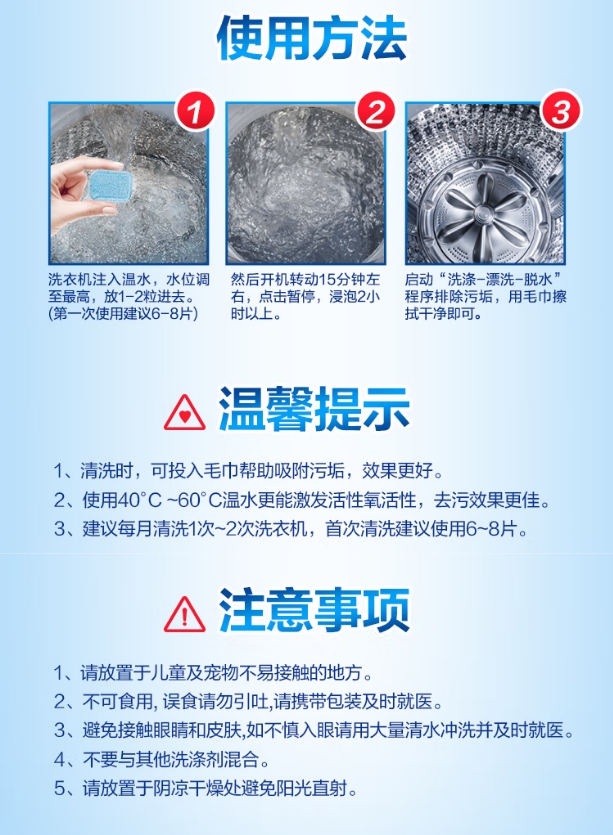 使用方法

1

洗衣机注入温水，水位调至最高，放1-2粒进去。(第一次使用建议6-8片)

2

然后开机转动15分钟左右，点击暂停，浸泡2小时以上。

3

启动“洗涤-漂洗-脱水”程序排除污垢，用毛巾擦拭干净即可。

温馨提示

1、清洗时，可投入毛巾帮助吸附污垢，效果更好。
2、使用40°C ~60°C温水更能激发活性氧活性，去污效果更佳。
3、建议每月清洗1次~2次洗衣机，首次清洗建议使用6~8片。

注意事项

1、请放置于儿童及宠物不易接触的地方。
2、不可食用, 误食请勿引吐,请携带包装及时就医。
3、避免接触眼睛和皮肤,如不慎入眼请用大量清水冲洗并及时就医。
4、不要与其他洗涤剂混合。
5、请放置于阴凉干燥处避免阳光直射。