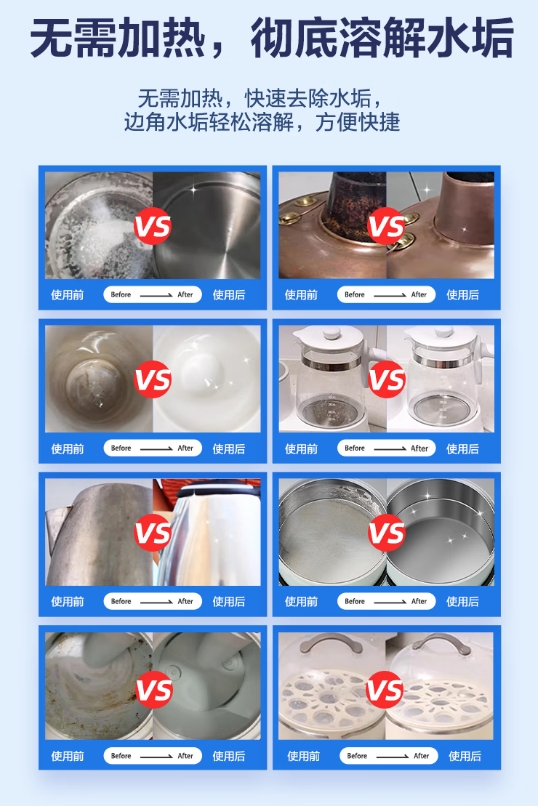 无需加热，彻底溶解水垢

无需加热，快速去除水垢，
边角水垢轻松溶解，方便快捷

VS
使用前 Before After 使用后

VS
使用前 Before After 使用后

VS
使用前 Before After 使用后

VS
使用前 Before After 使用后

VS
使用前 Before After 使用后

VS
使用前 Before After 使用后

VS
使用前 Before After 使用后

VS
使用前 Before After 使用后