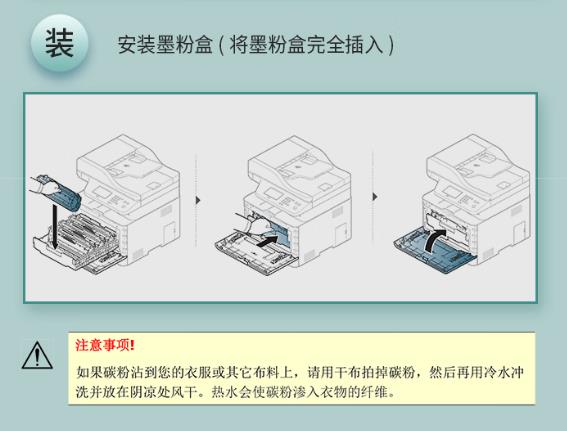 装

安装墨粉盒（将墨粉盒完全插入）

注意事项!

如果碳粉沾到您的衣服或其它布料上，请用干布拍掉碳粉，然后再用冷水冲洗并放在阴凉处风干。热水会使碳粉渗入衣物的纤维。