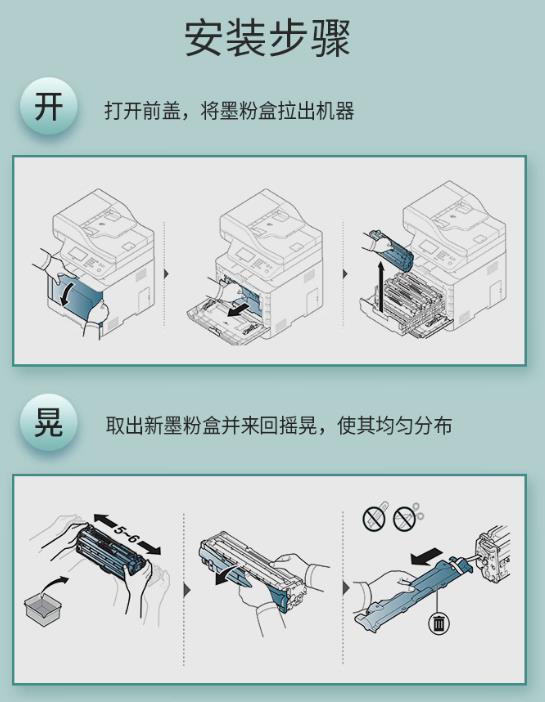 安装步骤

开

打开前盖，将墨粉盒拉出机器

晃

取出新墨粉盒并来回摇晃，使其均匀分布

5~6