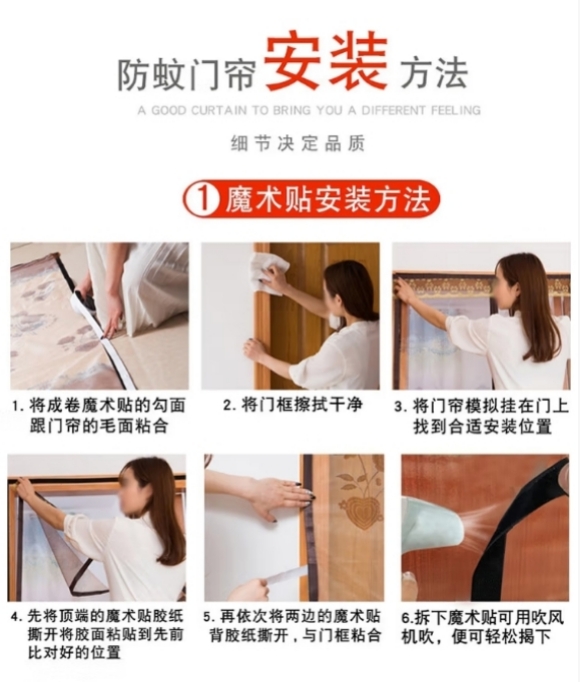 防蚊门帘安装方法

A GOOD CURTAIN TO BRING YOU A DIFFERENT FEELING

细节决定品质

① 魔术贴安装方法

1. 将成卷魔术贴的勾面跟门帘的毛面粘合

2. 将门框擦拭干净

3. 将门帘模拟挂在门上找到合适安装位置

4. 先将顶端的魔术贴胶纸撕开将胶面粘贴到先前比对好的位置

5. 再依次将两边的魔术贴背胶纸撕开，与门框粘合

6.拆下魔术贴可用吹风机吹，便可轻松揭下