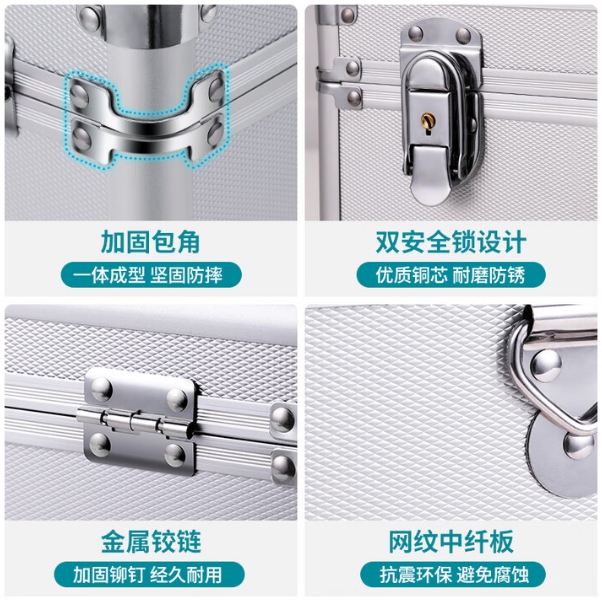 加固包角

一体成型 坚固防摔

双安全锁设计

优质铜芯 耐磨防锈

金属铰链

加固铆钉 经久耐用

网纹中纤板

抗震环保 避免腐蚀