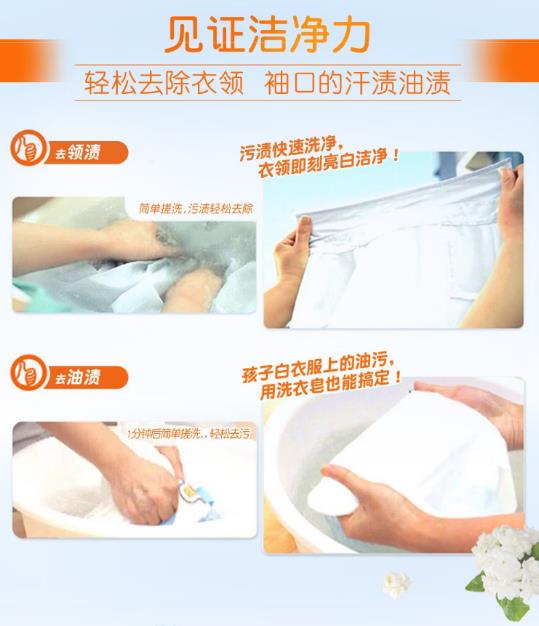 见证洁净力

轻松去除衣领 袖口的汗渍油渍

去领渍

简单搓洗，污渍轻松去除

污渍快速洗净，衣领即刻亮白洁净！

去油渍

1分钟后简单搓洗，轻松去污

孩子白衣服上的油污，用洗衣皂也能搞定！