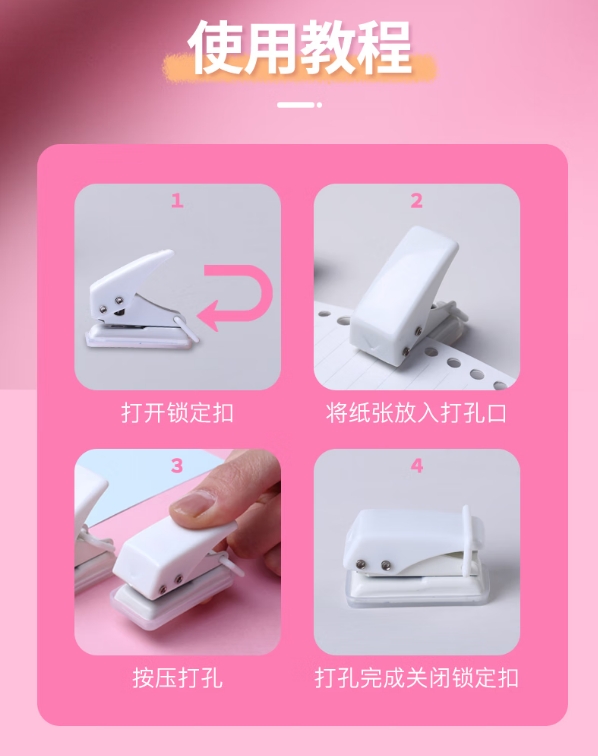 使用教程

1

打开锁定扣

2

将纸张放入打孔口

3

按压打孔

4

打孔完成关闭锁定扣