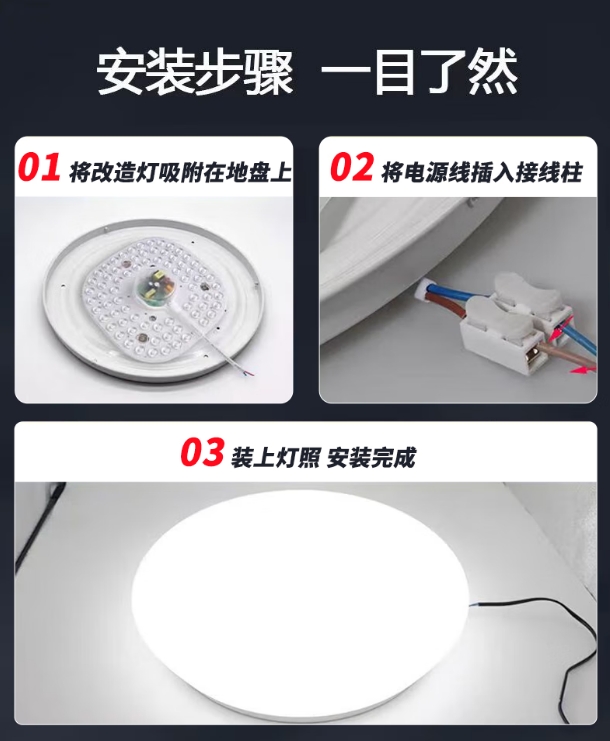 安装步骤 一目了然

01 将改造灯吸附在地盘上

02 将电源线插入接线柱

03 装上灯照 安装完成