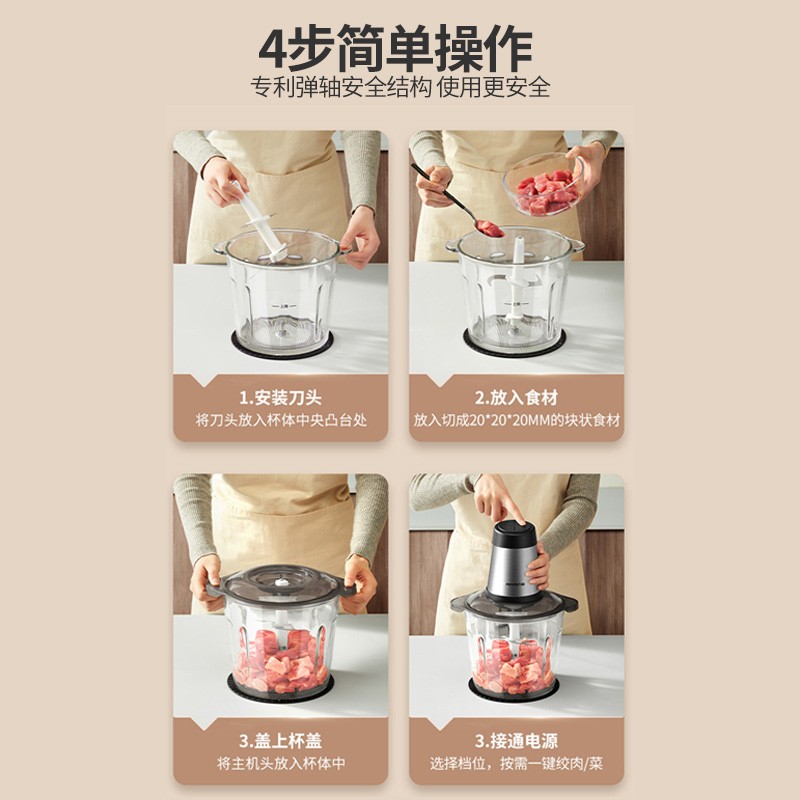 4步简单操作
专利弹轴安全结构 使用更安全

1.安装刀头
将刀头放入杯体中央凸台处

2.放入食材
放入切成20*20*20MM的块状食材

3.盖上杯盖
将主机头放入杯体中

3.接通电源
选择档位，按需一键绞肉/菜