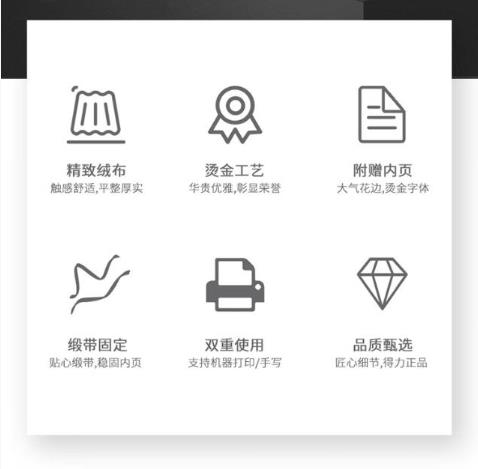 精致绒布
触感舒适,平整厚实

烫金工艺
华贵优雅,彰显荣誉

附赠内页
大气花边,烫金字体

缎带固定
贴心缎带,稳固内页

双重使用
支持机器打印/手写

品质甄选
匠心细节,得力正品