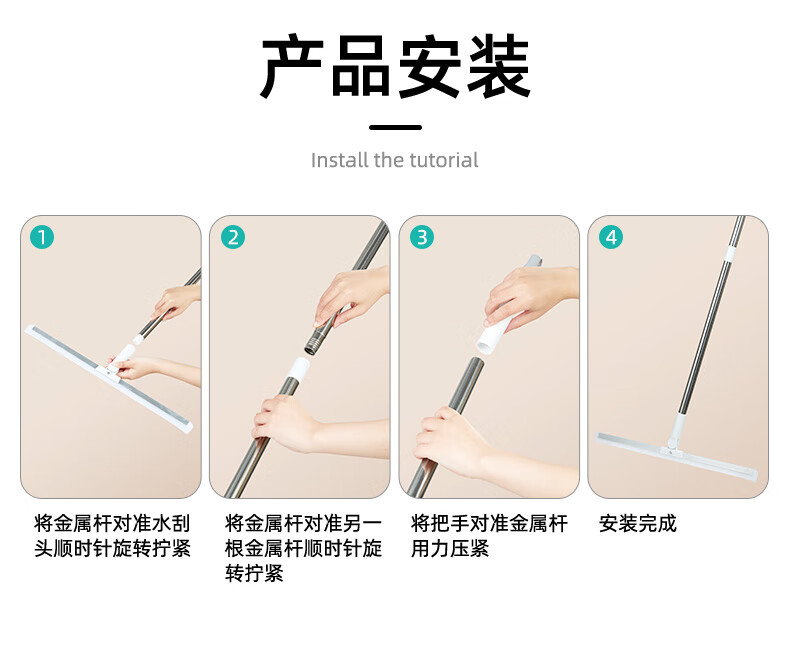 产品安装

Install the tutorial

1

将金属杆对准水刮头顺时针旋转拧紧

2

将金属杆对准另一根金属杆顺时针旋转拧紧

3

将把手对准金属杆用力压紧

4

安装完成