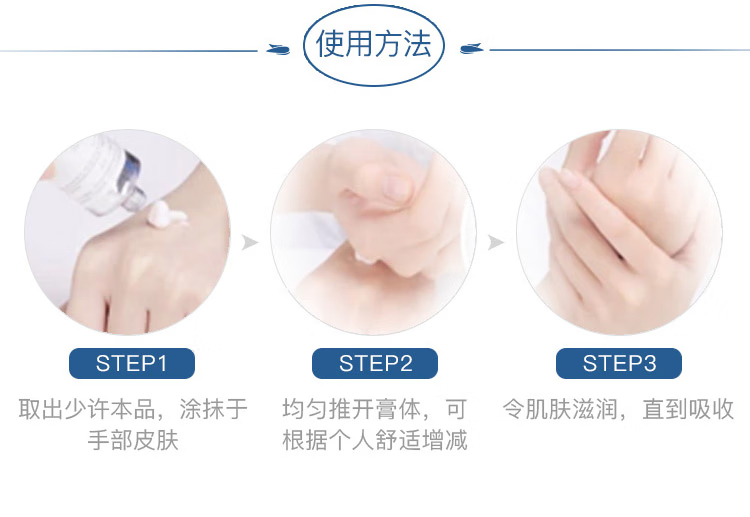 使用方法

STEP1

取出少许本品，涂抹于手部皮肤

STEP2

均匀推开膏体，可根据个人舒适增减

STEP3

令肌肤滋润，直到吸收