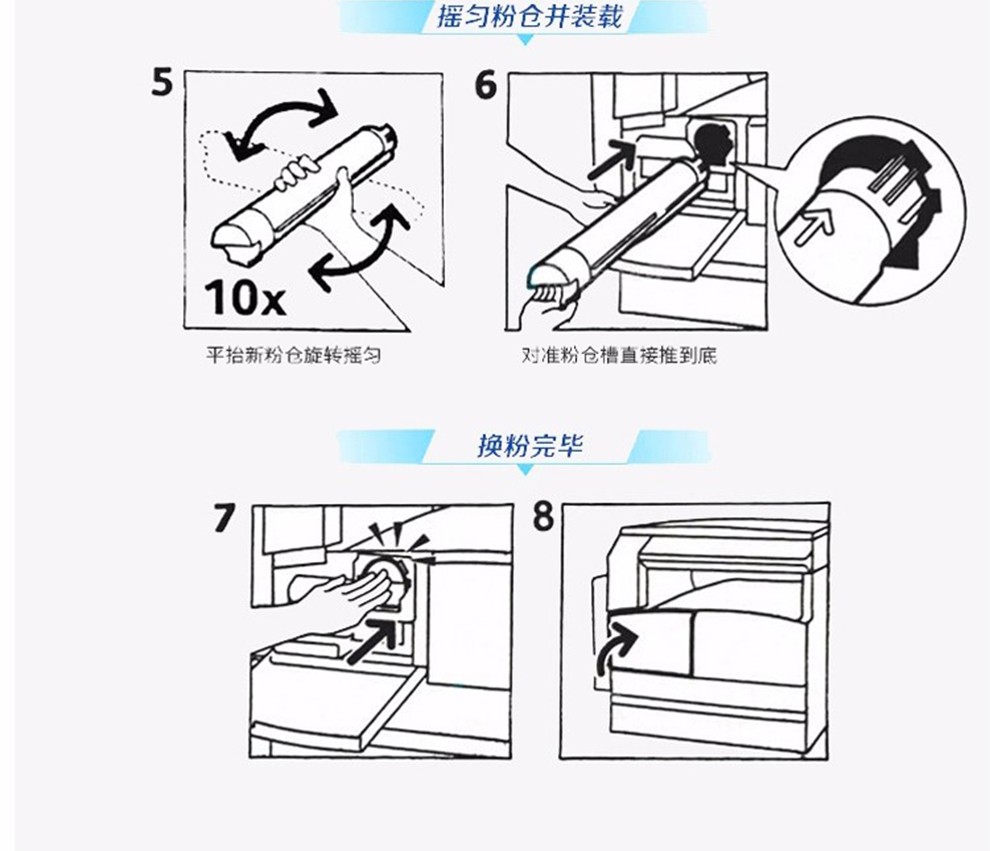 摇匀粉仓并装载

5

10x

平抬新粉仓旋转摇匀

6

对准粉仓槽直接推到底

换粉完毕

7

8