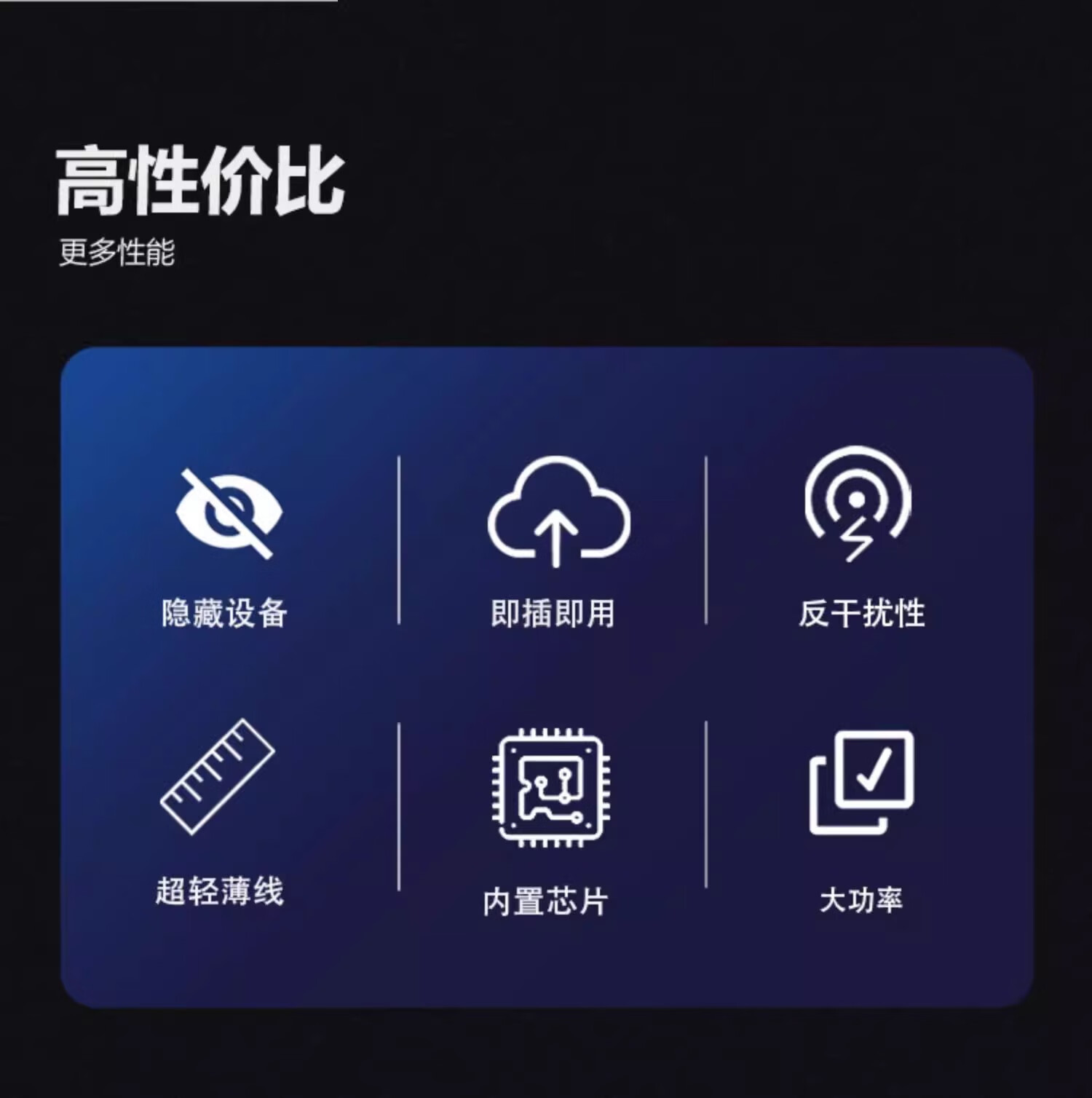 高性价比

更多性能

隐藏设备

即插即用

反干扰性

超轻薄线

内置芯片

大功率