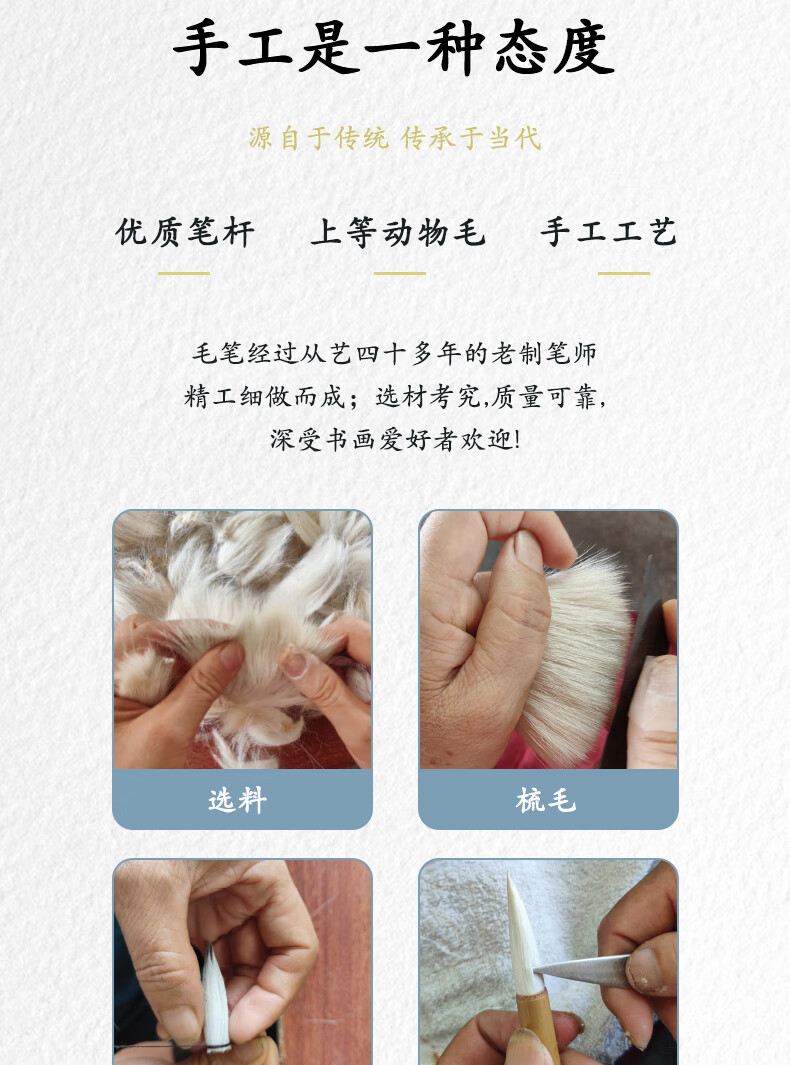 手工是一种态度

源自于传统 传承于当代

优质笔杆　上等动物毛　手工工艺

毛笔经过从艺四十多年的老制笔师
精工细做而成；选材考究,质量可靠,
深受书画爱好者欢迎!

选料

梳毛