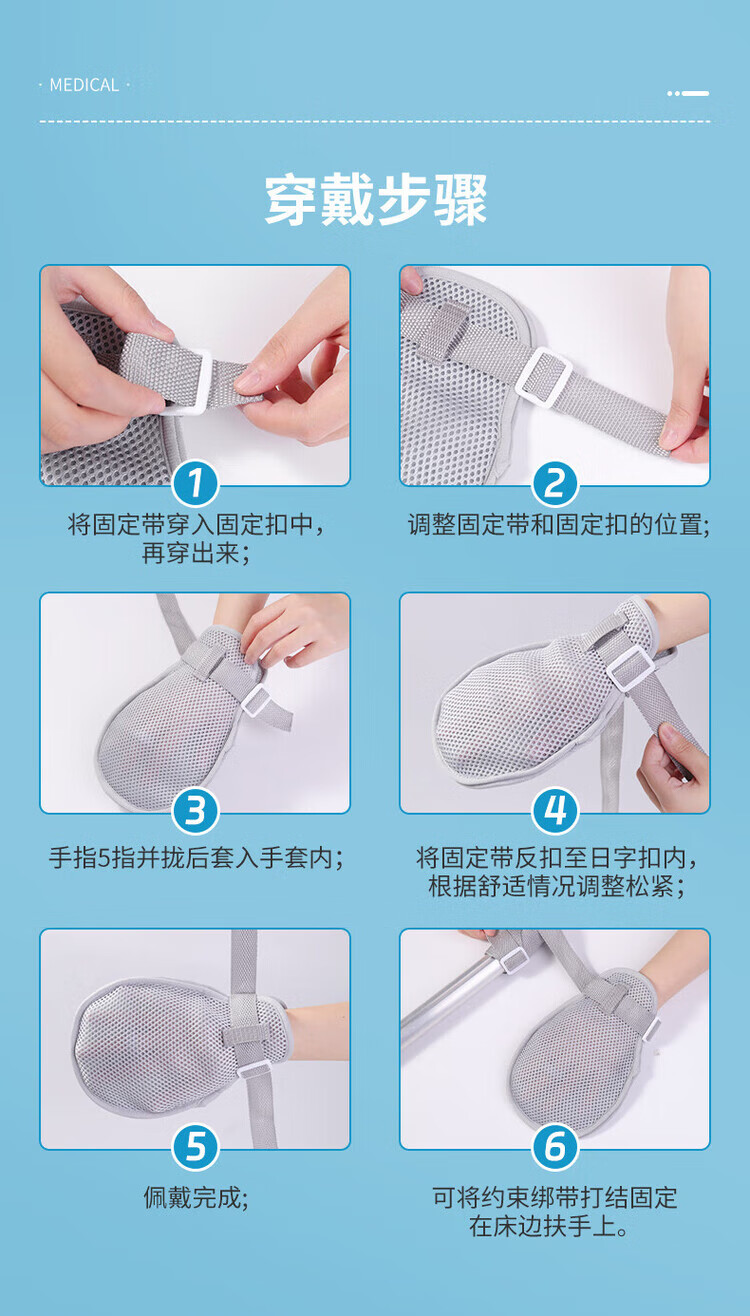 · MEDICAL ·

穿戴步骤

1
将固定带穿入固定扣中，再穿出来；

2
调整固定带和固定扣的位置；

3
手指5指并拢后套入手套内；

4
将固定带反扣至日字扣内，根据舒适情况调整松紧；

5
佩戴完成；

6
可将约束绑带打结固定在床边扶手上。