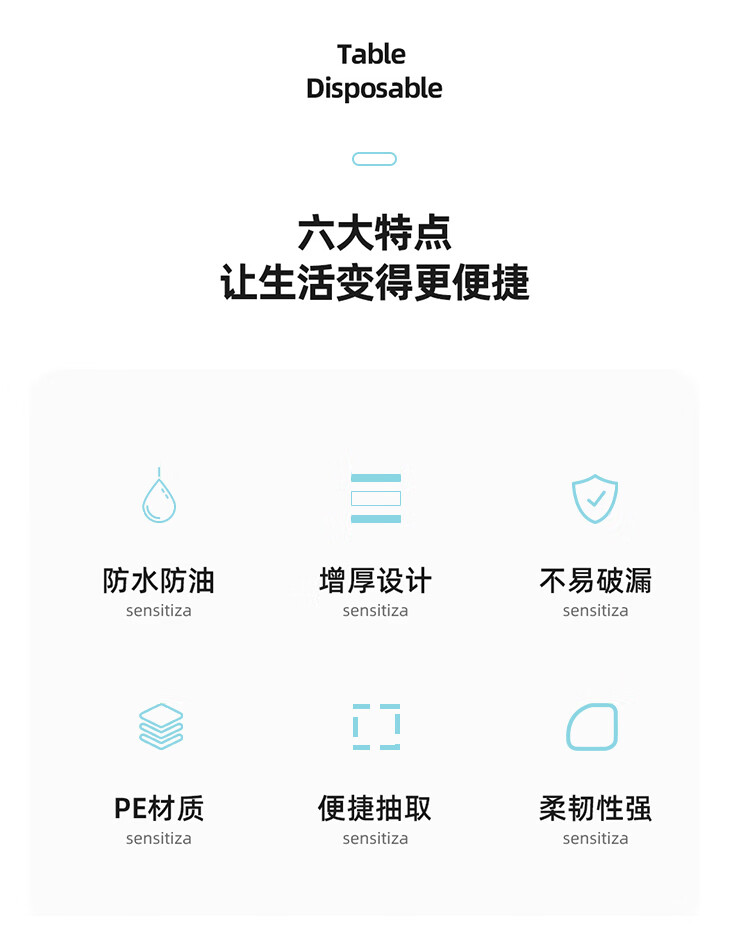 Table
Disposable

六大特点
让生活变得更便捷

防水防油
sensitiza

增厚设计
sensitiza

不易破漏
sensitiza

PE材质
sensitiza

便捷抽取
sensitiza

柔韧性强
sensitiza