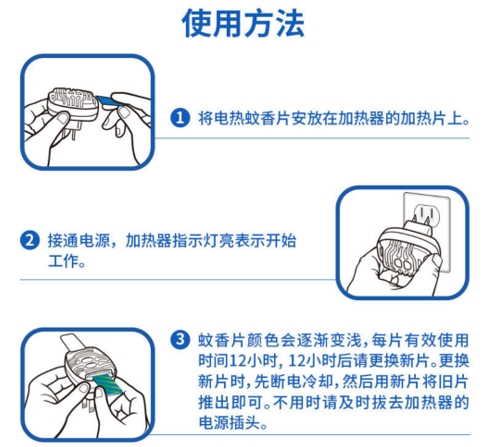 使用方法

1 将电热蚊香片安放在加热器的加热片上。

2 接通电源，加热器指示灯亮表示开始工作。

3 蚊香片颜色会逐渐变浅，每片有效使用时间12小时，12小时后请更换新片。更换新片时，先断电冷却，然后用新片将旧片推出即可。不用时请及时拔去加热器的电源插头。