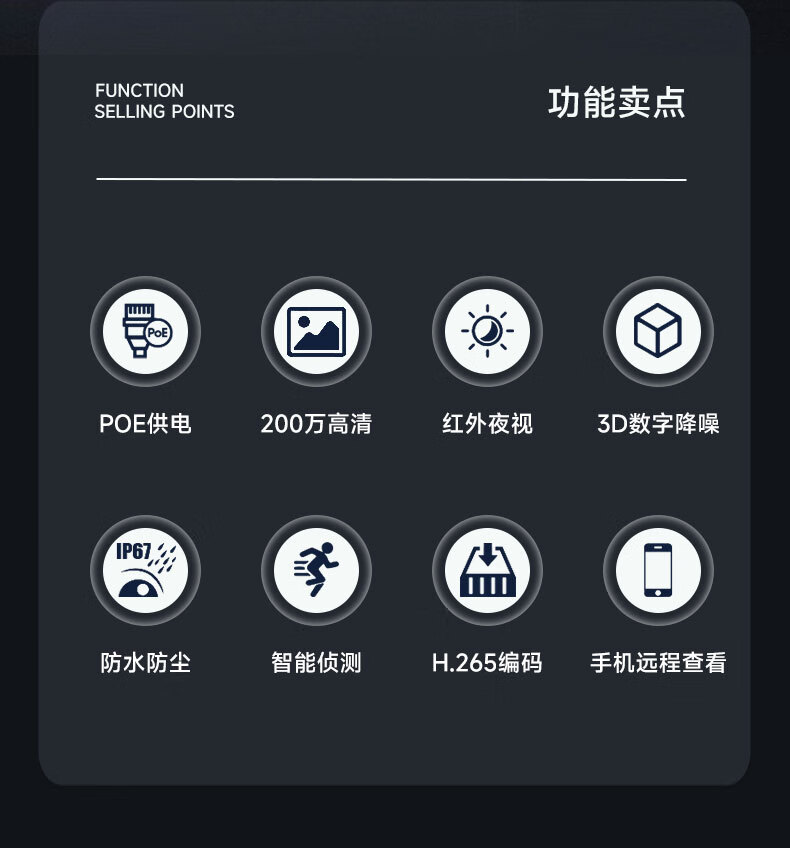 FUNCTION
SELLING POINTS

功能卖点

PoE

POE供电

200万高清

红外夜视

3D数字降噪

IP67

防水防尘

智能侦测

H.265编码

手机远程查看