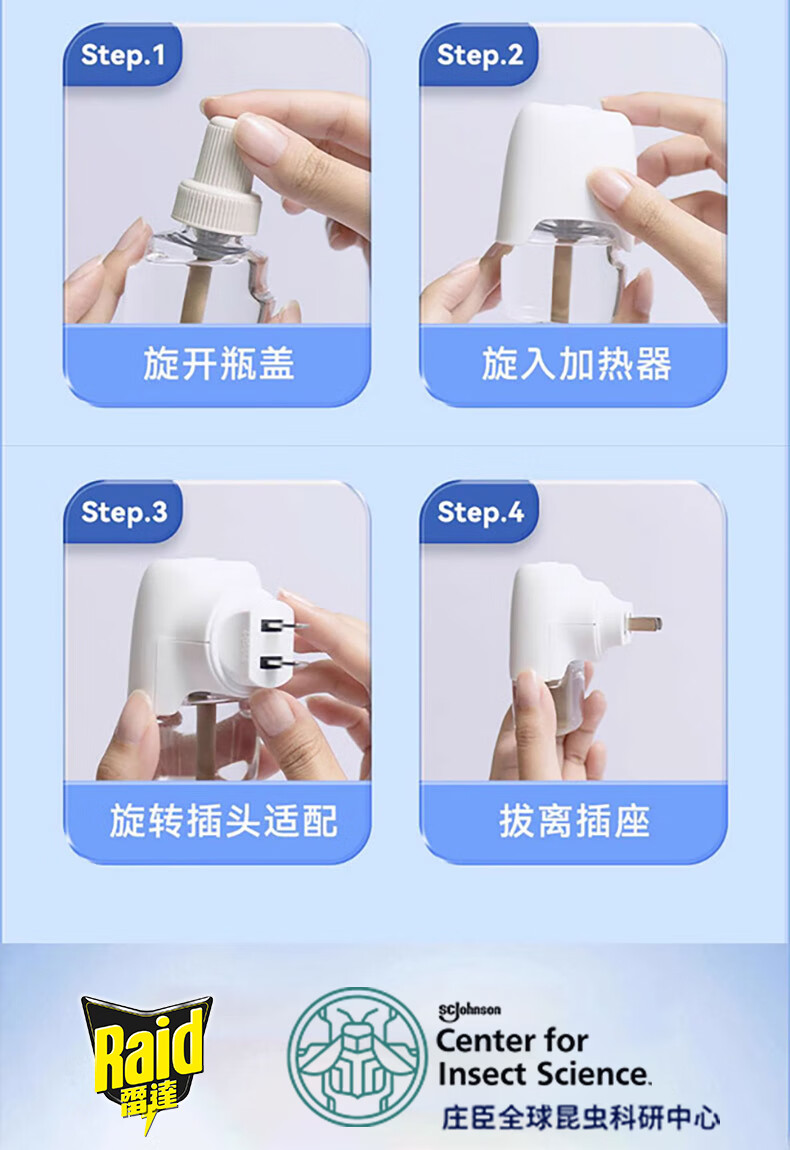 Step.1

旋开瓶盖

Step.2

旋入加热器

Step.3

旋转插头适配

Step.4

拔离插座

Raid
雷達

SCJohnson
Center for
Insect Science.
庄臣全球昆虫科研中心