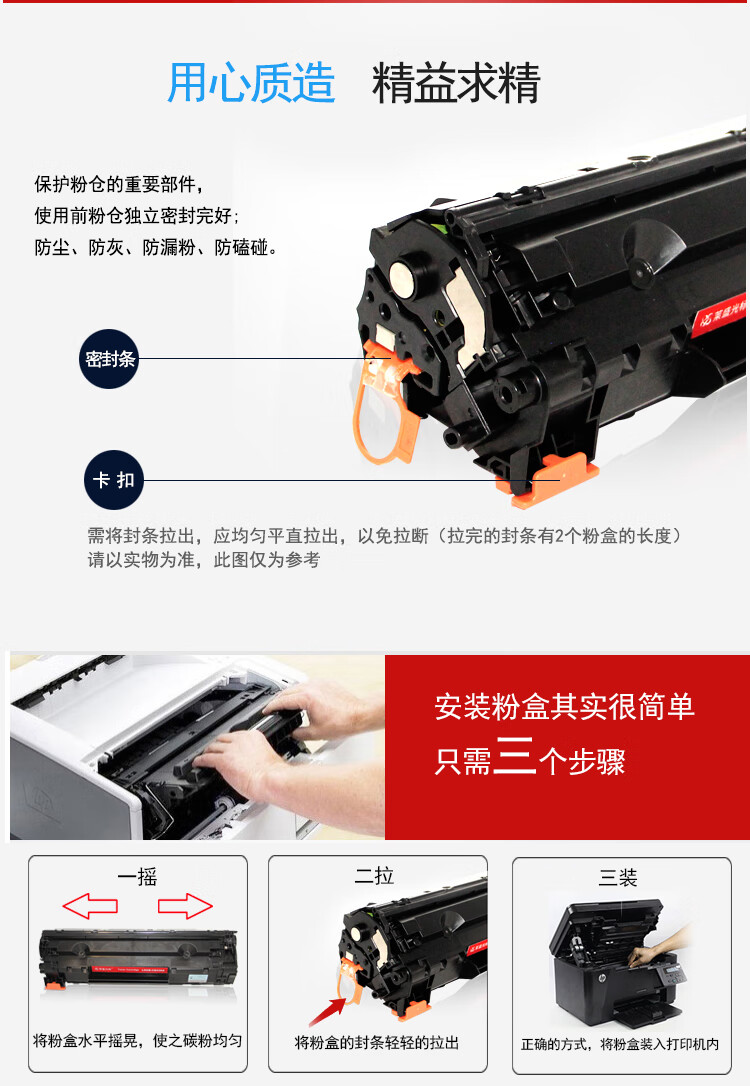 用心质造　精益求精

保护粉仓的重要部件，
使用前粉仓独立密封完好；
防尘、防灰、防漏粉、防磕碰。

密封条

卡 扣

需将封条拉出，应均匀平直拉出，以免拉断（拉完的封条有2个粉盒的长度）
请以实物为准，此图仅为参考

安装粉盒其实很简单
只需三个步骤

一摇
将粉盒水平摇晃，使之碳粉均匀

二拉
将粉盒的封条轻轻的拉出

三装
正确的方式，将粉盒装入打印机内