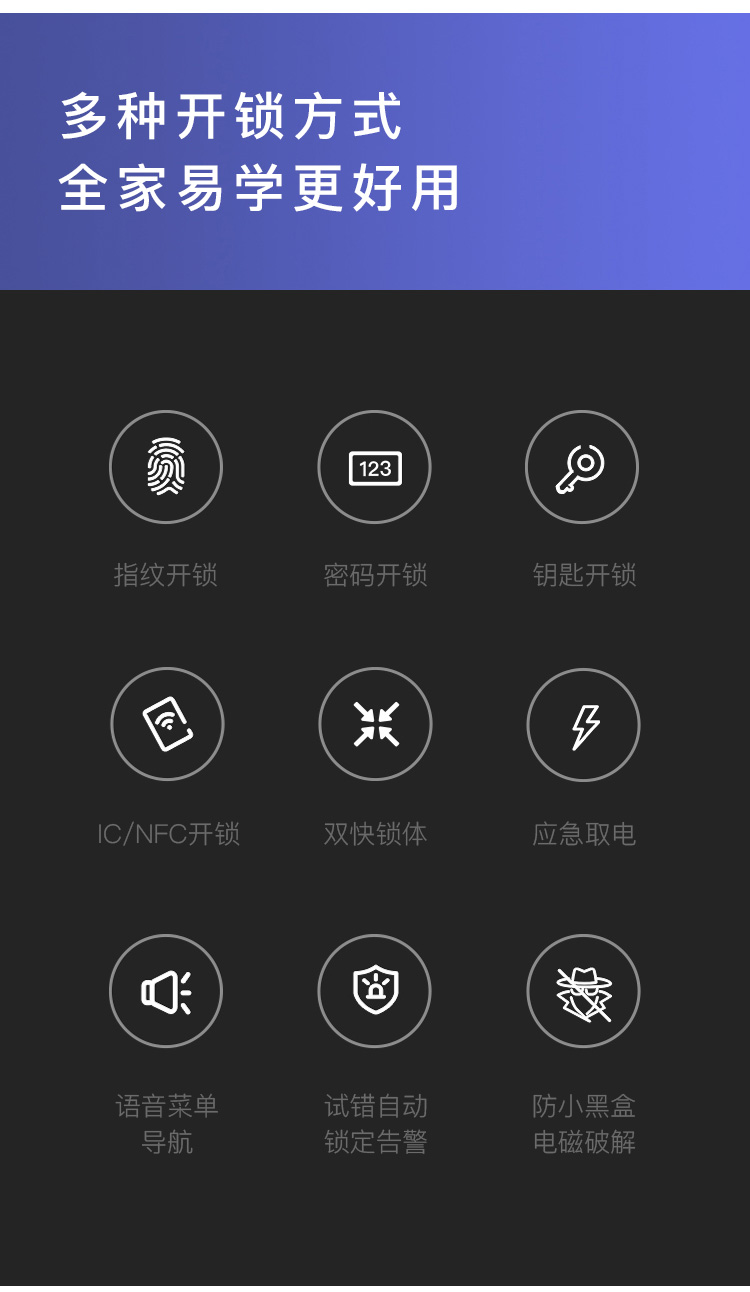 多种开锁方式
全家易学更好用

123

指纹开锁

密码开锁

钥匙开锁

IC/NFC开锁

双快锁体

应急取电

语音菜单
导航

试错自动
锁定告警

防小黑盒
电磁破解