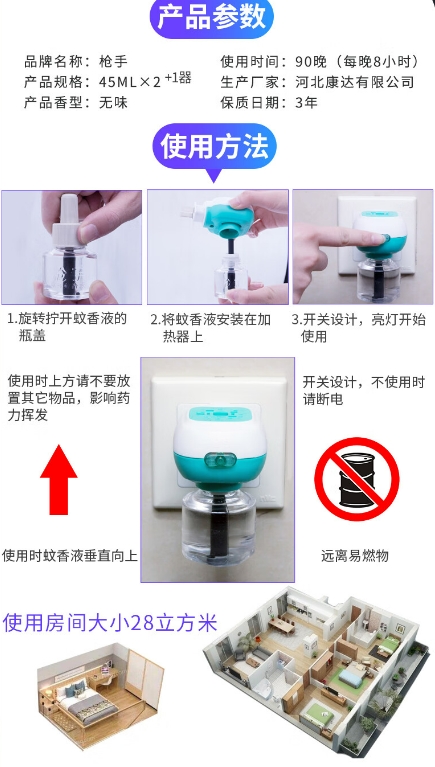 产品参数

品牌名称：枪手
产品规格：45ML×2 +1器
产品香型：无味

使用时间：90晚（每晚8小时）
生产厂家：河北康达有限公司
保质日期：3年

使用方法

1.旋转拧开蚊香液的瓶盖

2.将蚊香液安装在加热器上

3.开关设计，亮灯开始使用

使用时上方请不要放置其它物品，影响药力挥发

使用时蚊香液垂直向上

开关设计，不使用时请断电

远离易燃物

使用房间大小28立方米