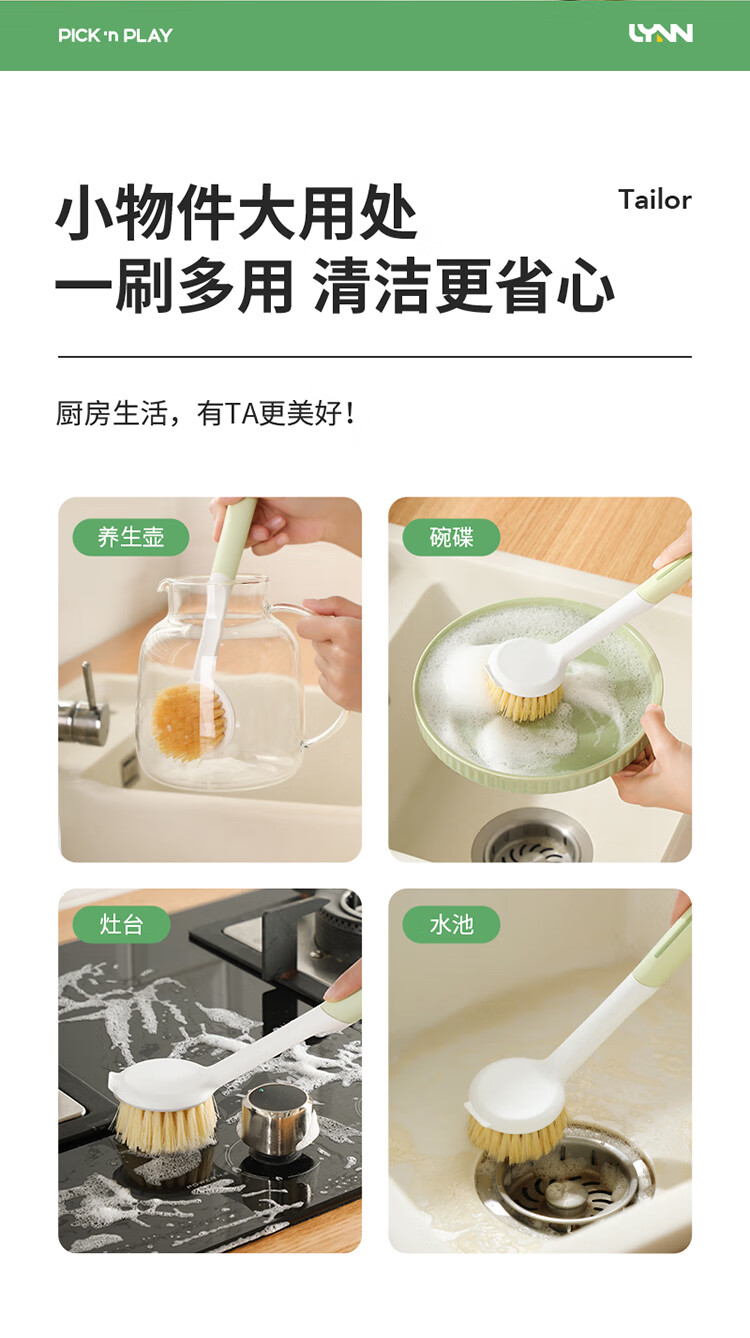 PICK 'n PLAY

LYNN

小物件大用处
一刷多用 清洁更省心

Tailor

厨房生活，有TA更美好！

养生壶

碗碟

灶台

水池