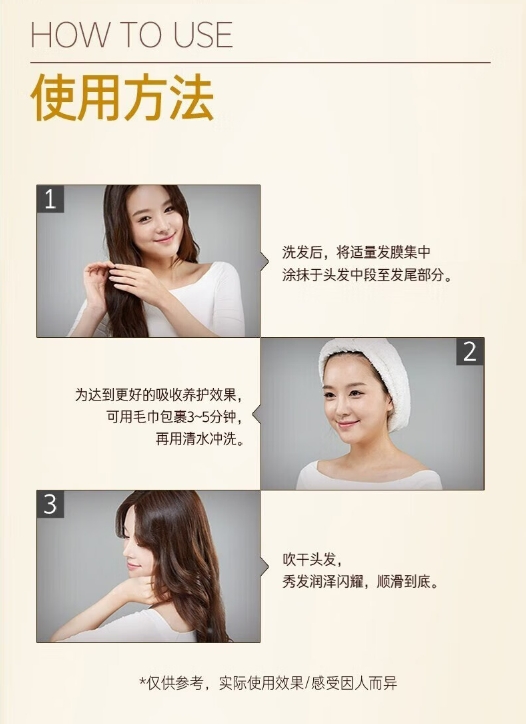 HOW TO USE

使用方法

1

洗发后，将适量发膜集中涂抹于头发中段至发尾部分。

2

为达到更好的吸收养护效果，可用毛巾包裹3~5分钟，再用清水冲洗。

3

吹干头发，秀发润泽闪耀，顺滑到底。

*仅供参考，实际使用效果/感受因人而异