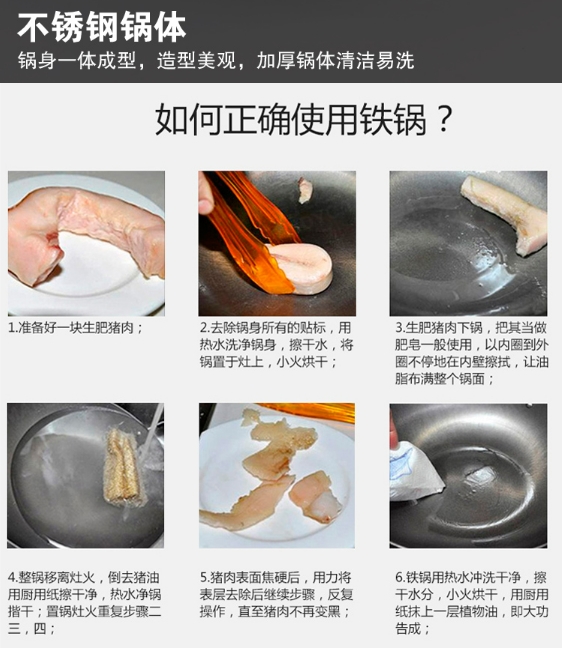 不锈钢锅体
锅身一体成型，造型美观，加厚锅体清洁易洗

如何正确使用铁锅？

1.准备好一块生肥猪肉；

2.去除锅身所有的贴标，用热水洗净锅身，擦干水，将锅置于灶上，小火烘干；

3.生肥猪肉下锅，把其当做肥皂一般使用，以内圈到外圈不停地在内壁擦拭，让油脂布满整个锅面；

4.整锅移离灶火，倒去猪油用厨用纸擦干净，热水净锅揩干；置锅灶火重复步骤二三，四；

5.猪肉表面焦硬后，用力将表层去除后继续步骤，反复操作，直至猪肉不再变黑；

6.铁锅用热水冲洗干净，擦干水分，小火烘干，用厨用纸抹上一层植物油，即大功告成；