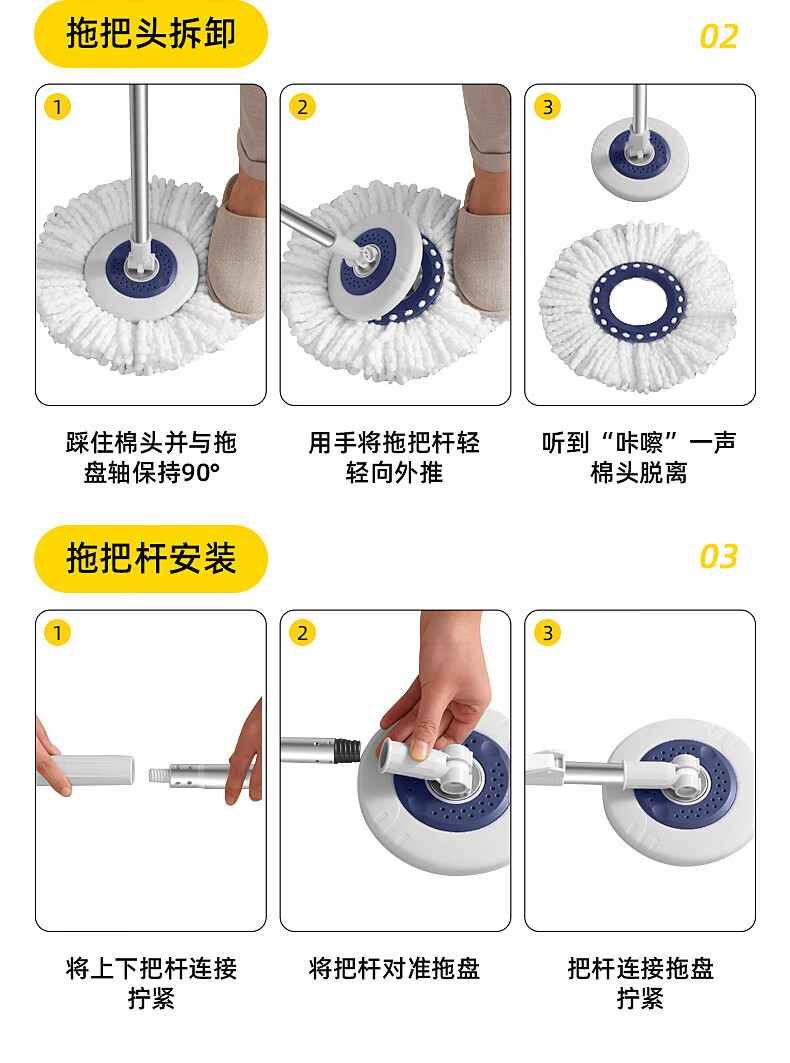 拖把头拆卸

02

1

2

3

踩住棉头并与拖盘轴保持90°

用手将拖把杆轻轻向外推

听到“咔嚓”一声棉头脱离

拖把杆安装

03

1

2

3

将上下把杆连接拧紧

将把杆对准拖盘

把杆连接拖盘拧紧