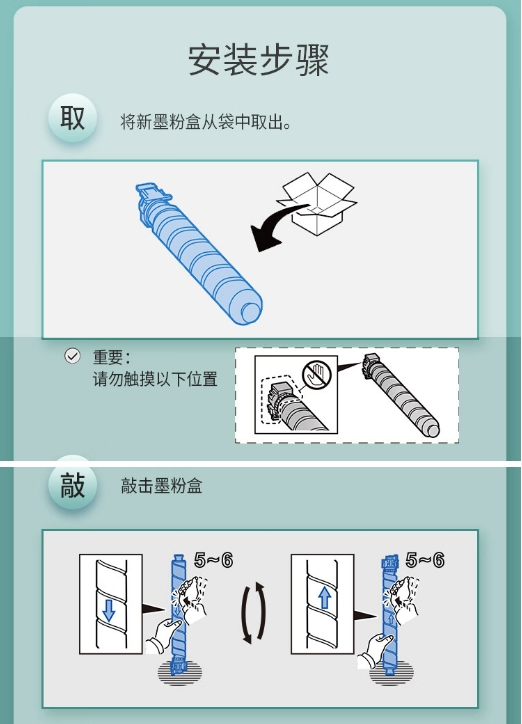 安装步骤

取 将新墨粉盒从袋中取出。

重要：
请勿触摸以下位置

敲 敲击墨粉盒

5~6

5~6