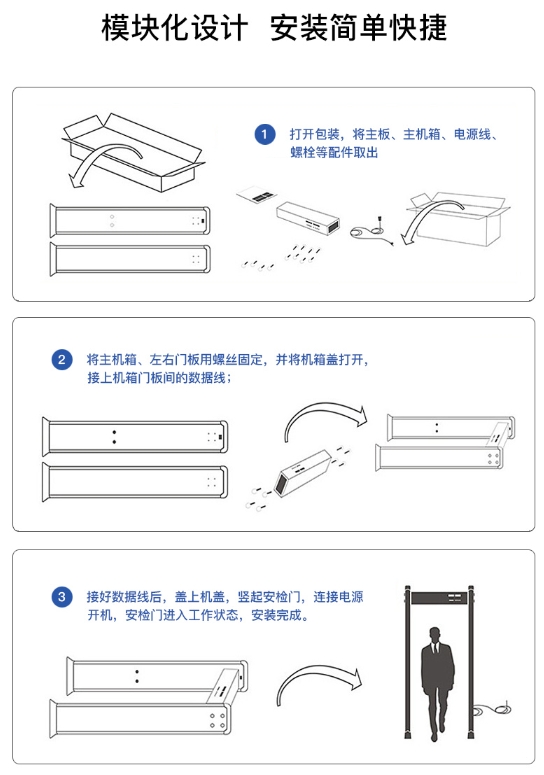 模块化设计　安装简单快捷

1 打开包装，将主板、主机箱、电源线、螺栓等配件取出

2 将主机箱、左右门板用螺丝固定，并将机箱盖打开，接上机箱门板间的数据线；

3 接好数据线后，盖上机盖，竖起安检门，连接电源开机，安检门进入工作状态，安装完成。