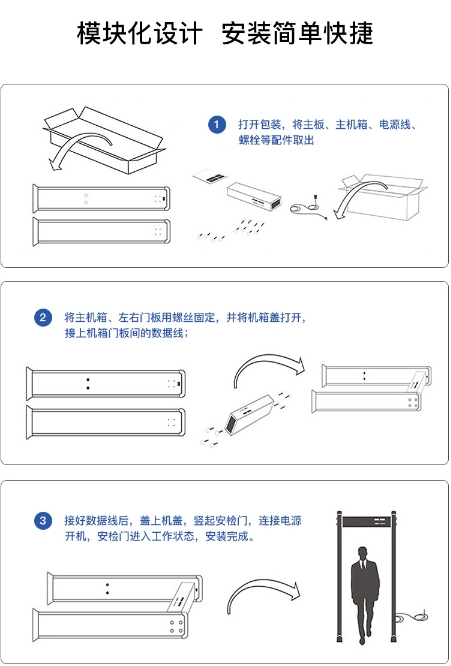 模块化设计 安装简单快捷

1 打开包装，将主板、主机箱、电源线、螺栓等配件取出

2 将主机箱、左右门板用螺丝固定，并将机箱盖打开，接上机箱门板间的数据线；

3 接好数据线后，盖上机盖，竖起安检门，连接电源开机，安检门进入工作状态，安装完成。