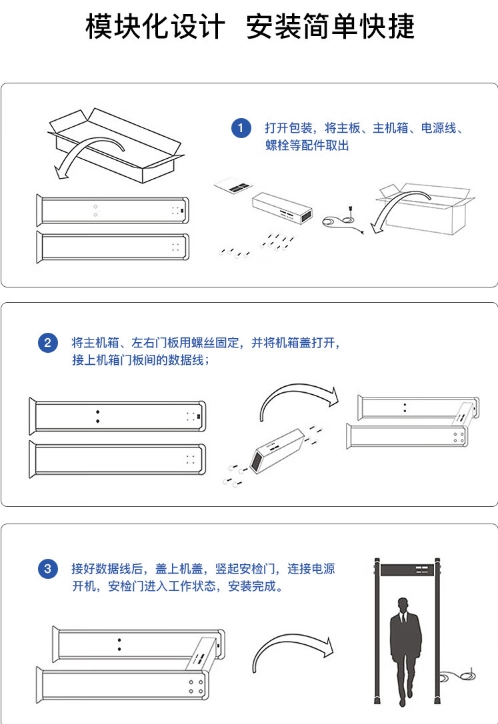 模块化设计 安装简单快捷

1 打开包装，将主板、主机箱、电源线、螺栓等配件取出

2 将主机箱、左右门板用螺丝固定，并将机箱盖打开，接上机箱门板间的数据线；

3 接好数据线后，盖上机盖，竖起安检门，连接电源开机，安检门进入工作状态，安装完成。