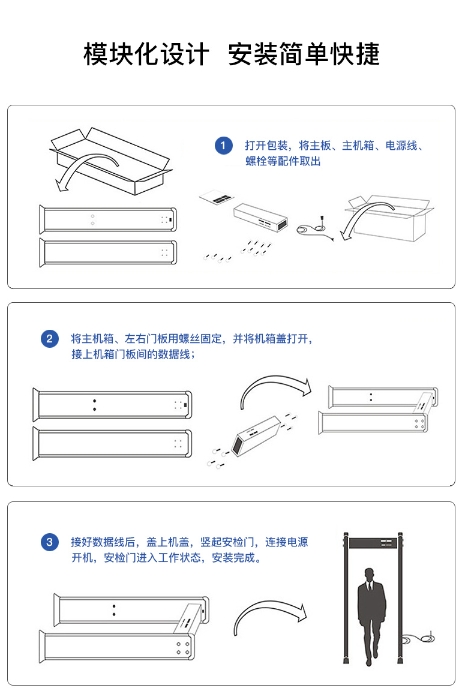 模块化设计 安装简单快捷

1 打开包装，将主板、主机箱、电源线、螺栓等配件取出

2 将主机箱、左右门板用螺丝固定，并将机箱盖打开，接上机箱门板间的数据线；

3 接好数据线后，盖上机盖，竖起安检门，连接电源开机，安检门进入工作状态，安装完成。