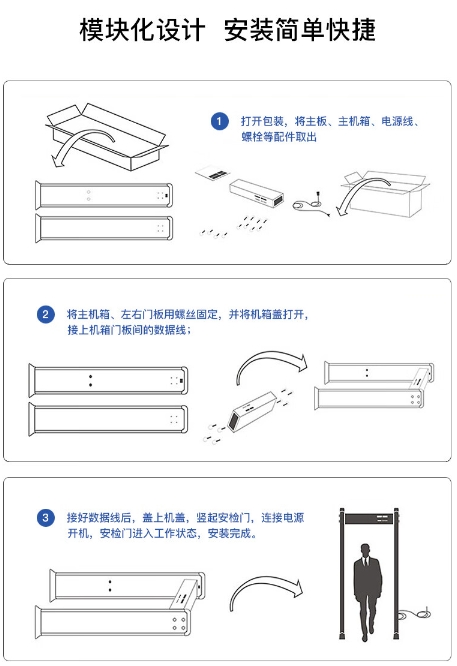 模块化设计 安装简单快捷

1 打开包装，将主板、主机箱、电源线、螺栓等配件取出

2 将主机箱、左右门板用螺丝固定，并将机箱盖打开，接上机箱门板间的数据线；

3 接好数据线后，盖上机盖，竖起安检门，连接电源开机，安检门进入工作状态，安装完成。