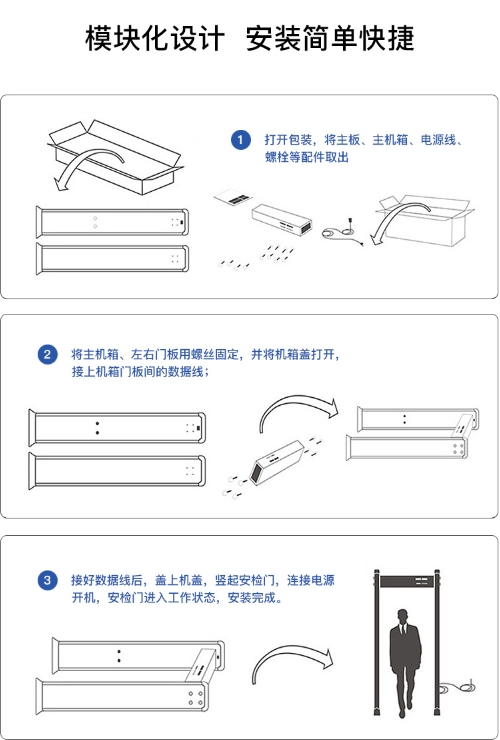 模块化设计 安装简单快捷

1 打开包装，将主板、主机箱、电源线、螺栓等配件取出

2 将主机箱、左右门板用螺丝固定，并将机箱盖打开，接上机箱门板间的数据线；

3 接好数据线后，盖上机盖，竖起安检门，连接电源开机，安检门进入工作状态，安装完成。