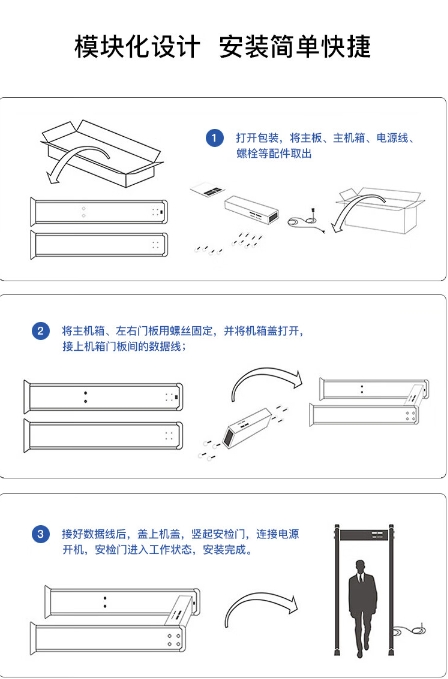 模块化设计　安装简单快捷

1 打开包装，将主板、主机箱、电源线、螺栓等配件取出

2 将主机箱、左右门板用螺丝固定，并将机箱盖打开，接上机箱门板间的数据线；

3 接好数据线后，盖上机盖，竖起安检门，连接电源开机，安检门进入工作状态，安装完成。