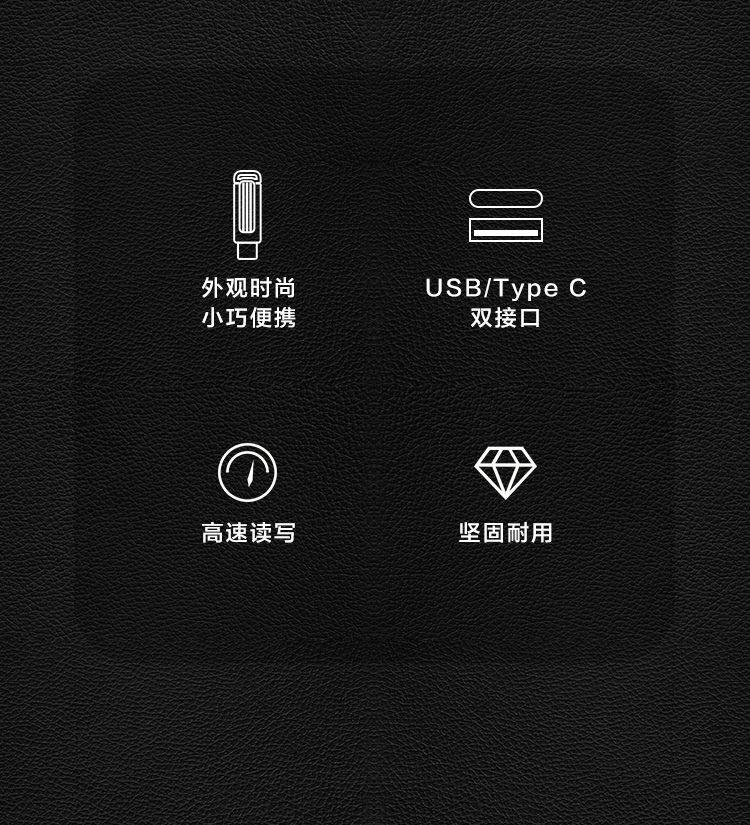 外观时尚
小巧便携

USB/Type C
双接口

高速读写

坚固耐用