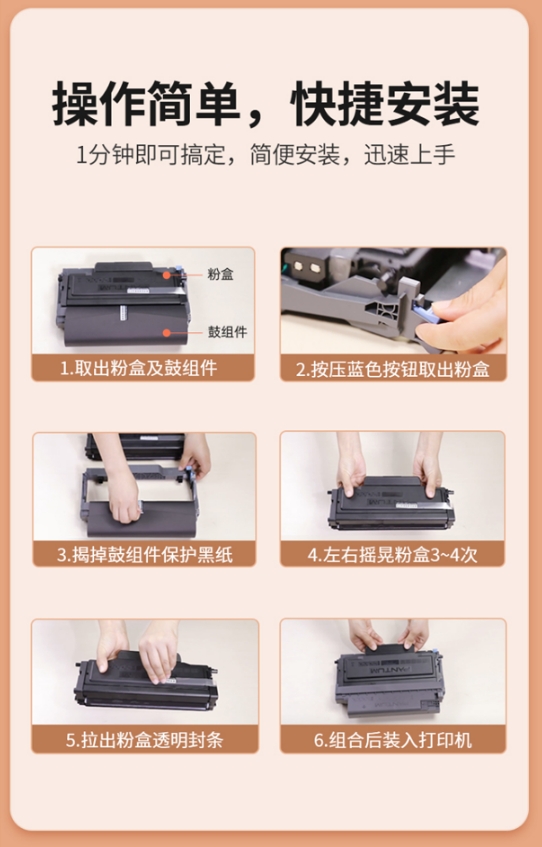 操作简单，快捷安装
1分钟即可搞定，简便安装，迅速上手

粉盒
鼓组件
1.取出粉盒及鼓组件

2.按压蓝色按钮取出粉盒

3.揭掉鼓组件保护黑纸

4.左右摇晃粉盒3~4次

5.拉出粉盒透明封条

PANTUM
6.组合后装入打印机