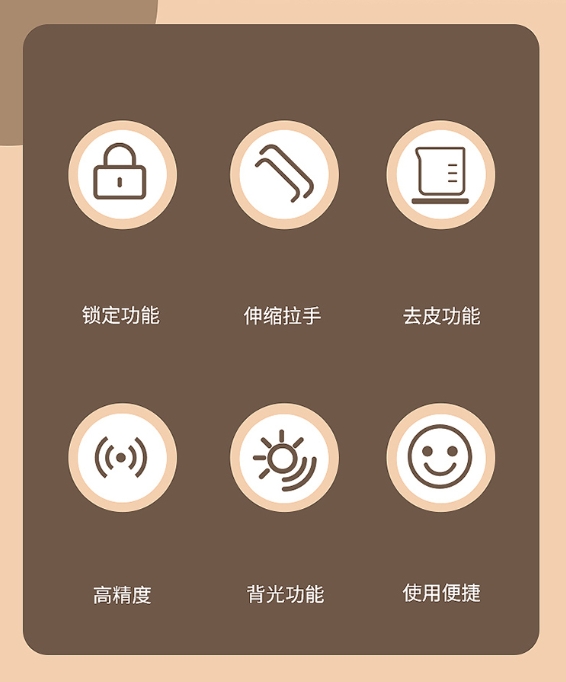 锁定功能

伸缩拉手

去皮功能

高精度

背光功能

使用便捷