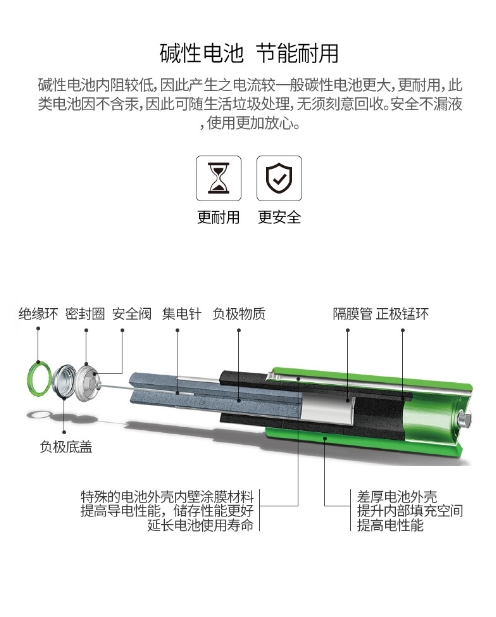 碱性电池 节能耐用

碱性电池内阻较低，因此产生之电流较一般碳性电池更大，更耐用，此类电池因不含汞，因此可随生活垃圾处理，无须刻意回收。安全不漏液，使用更加放心。

更耐用 更安全

绝缘环 密封圈 安全阀 集电针 负极物质

隔膜管 正极锰环

负极底盖

特殊的电池外壳内壁涂膜材料
提高导电性能，储存性能更好
延长电池使用寿命

差厚电池外壳
提升内部填充空间
提高电性能