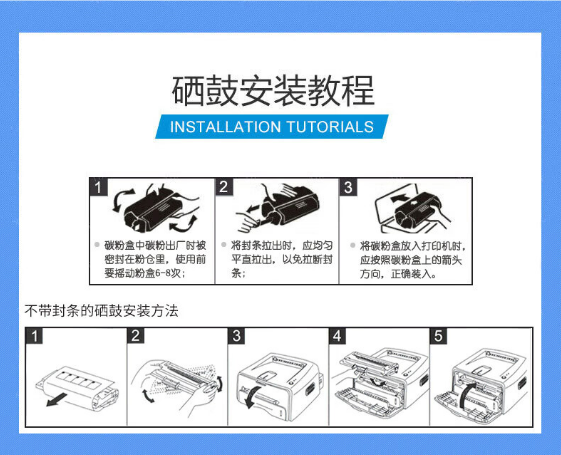 硒鼓安装教程

INSTALLATION TUTORIALS

1

碳粉盒中碳粉出厂时被密封在粉仓里，使用前要摇动粉盒6-8次；

2

将封条拉出时，应均匀平直拉出，以免拉断封条；

3

将碳粉盒放入打印机时，应按照碳粉盒上的箭头方向，正确装入。

不带封条的硒鼓安装方法

1

2

3

4

5