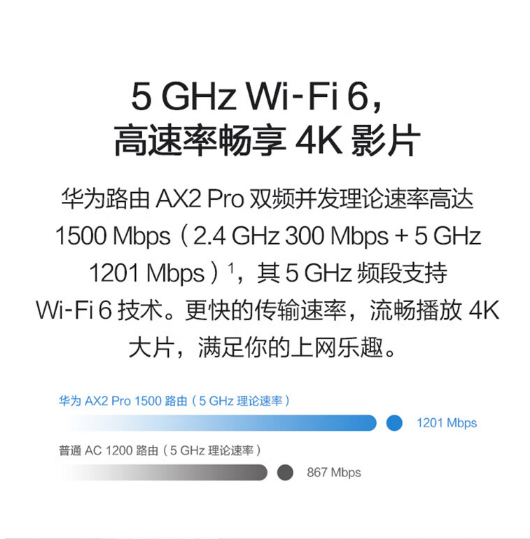 5 GHz Wi-Fi 6，
高速率畅享 4K 影片

华为路由 AX2 Pro 双频并发理论速率高达 1500 Mbps（2.4 GHz 300 Mbps + 5 GHz 1201 Mbps）$^1$，其 5 GHz 频段支持 Wi-Fi 6 技术。更快的传输速率，流畅播放 4K 大片，满足你的上网乐趣。

华为 AX2 Pro 1500 路由（5 GHz 理论速率）

1201 Mbps

普通 AC 1200 路由（5 GHz 理论速率）

867 Mbps