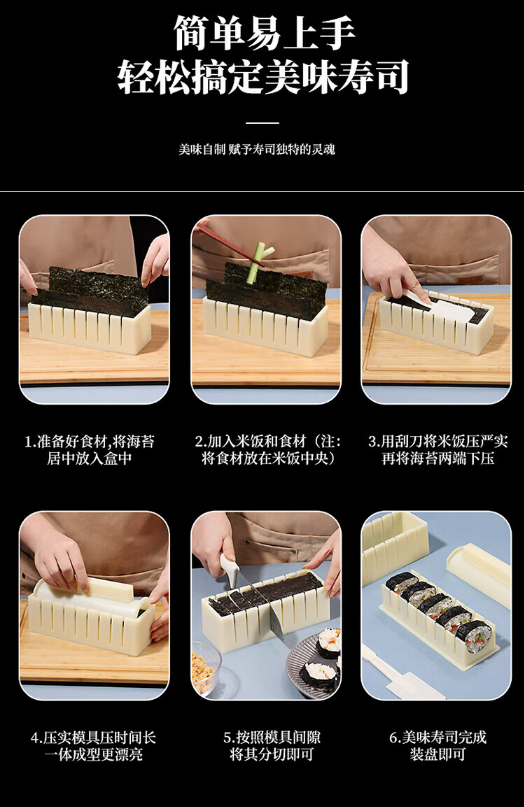 简单易上手
轻松搞定美味寿司

美味自制 赋予寿司独特的灵魂

1.准备好食材,将海苔居中放入盒中

2.加入米饭和食材（注：将食材放在米饭中央）

3.用刮刀将米饭压严实再将海苔两端下压

4.压实模具压时间长一体成型更漂亮

5.按照模具间隙将其分切即可

6.美味寿司完成装盘即可