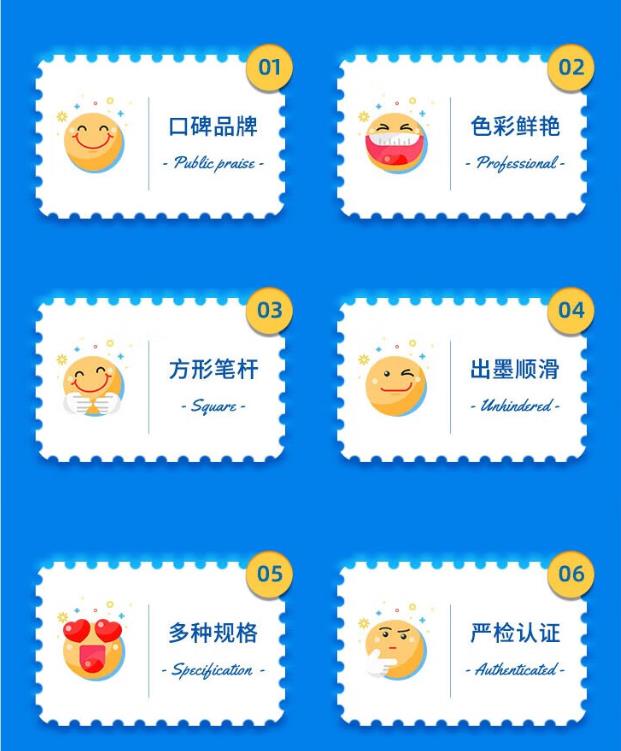 01

口碑品牌

- Public praise -

02

色彩鲜艳

- Professional -

03

方形笔杆

- Square -

04

出墨顺滑

- Unhindered -

05

多种规格

- Specification -

06

严检认证

- Authenticated -